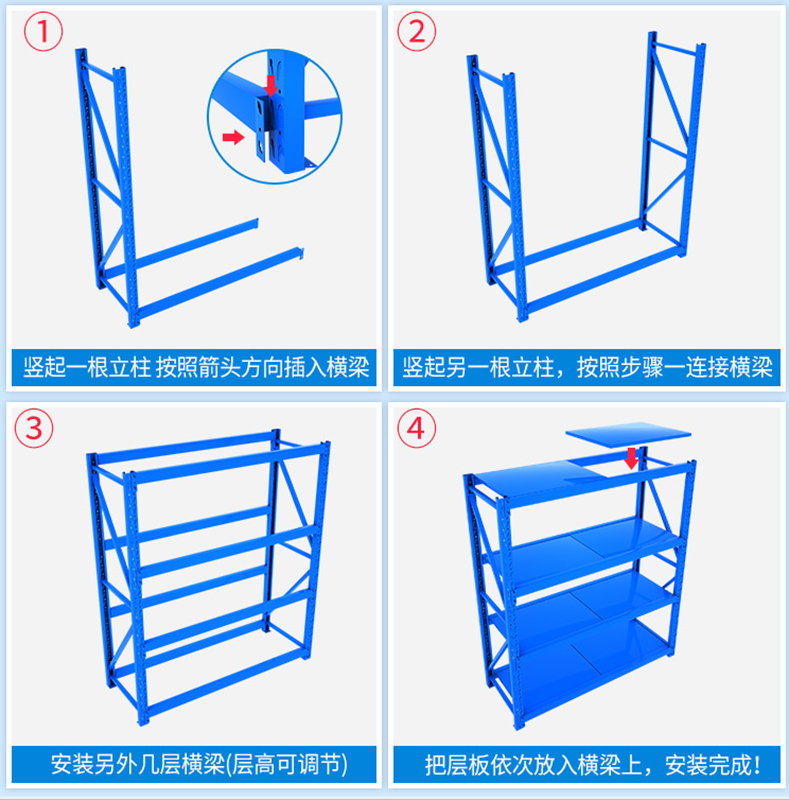 ①

竖起一根立柱 按照箭头方向插入横梁

②

竖起另一根立柱，按照步骤一连接横梁

③

安装另外几层横梁(层高可调节)

④

把层板依次放入横梁上，安装完成！